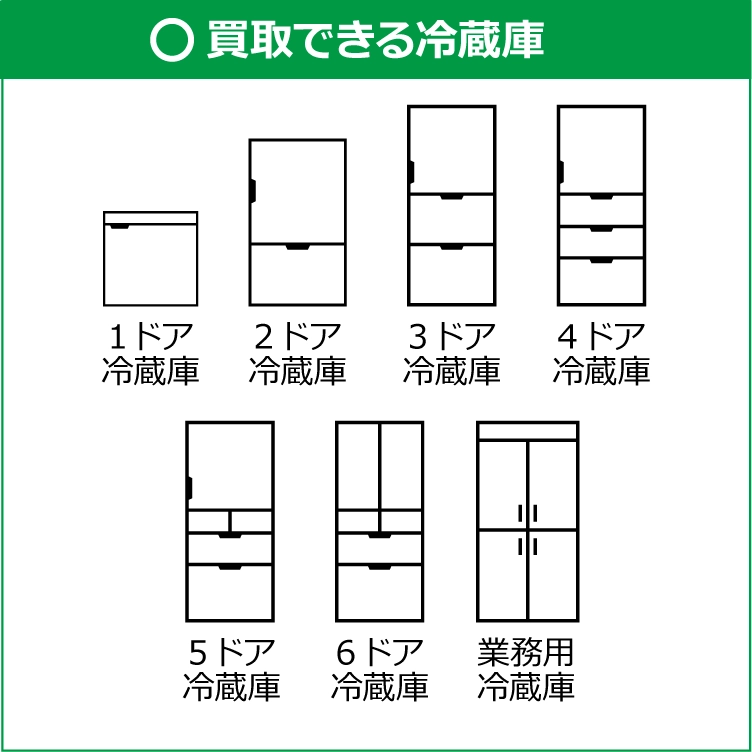 ○ 買取できる冷蔵庫

1ドア
冷蔵庫

2ドア
冷蔵庫

3ドア
冷蔵庫

4ドア
冷蔵庫

5ドア
冷蔵庫

6ドア
冷蔵庫

業務用
冷蔵庫